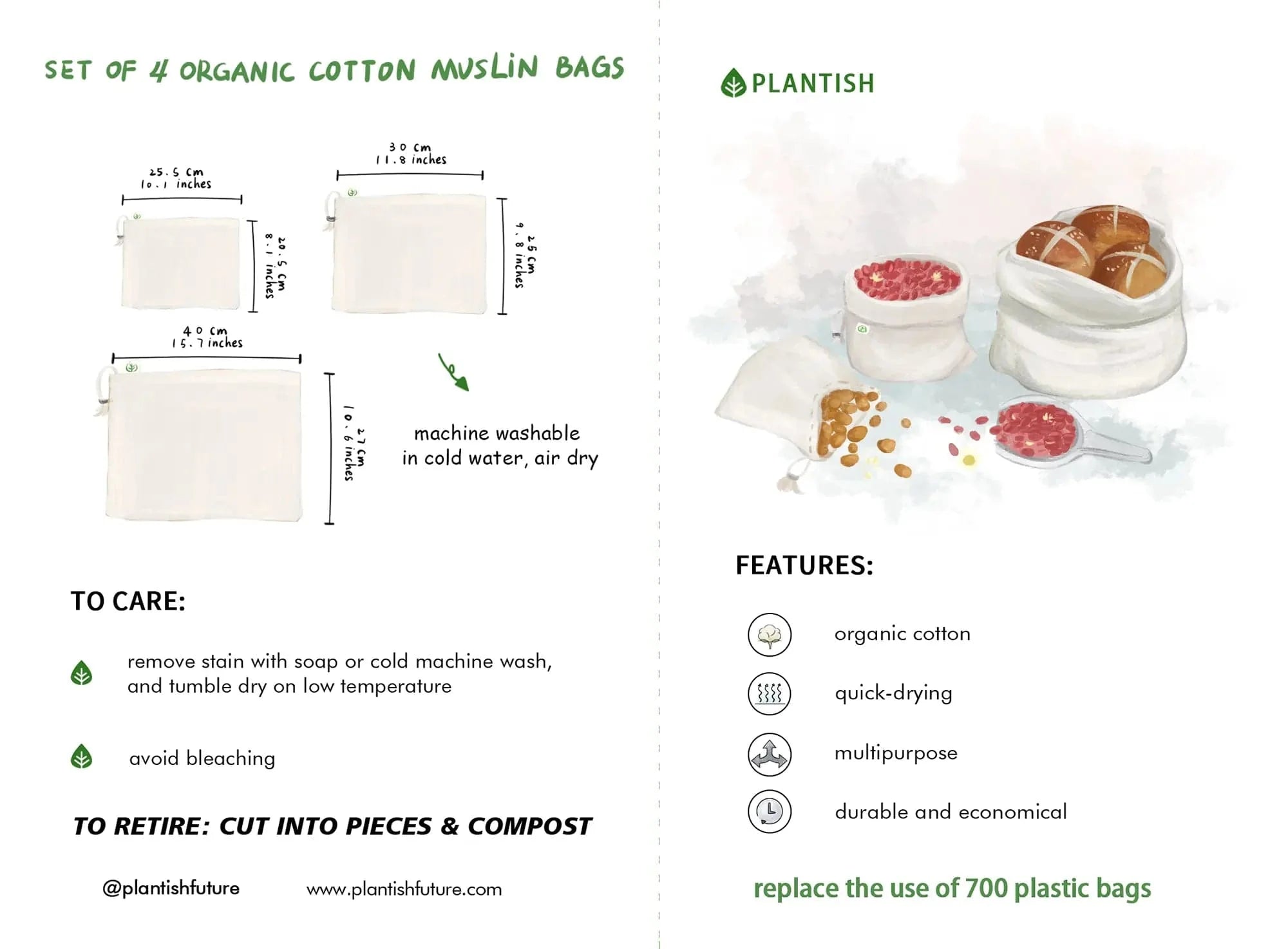 SET OF 4 ORGANIC COTTON MUSLIN BAGS

25.5 cm
10.1 inches

20.5 cm
8.1 inches

30 cm
11.8 inches

25 cm
9.8 inches

40 cm
15.7 inches

27 cm
10.6 inches

machine washable in cold water, air dry

TO CARE:

remove stain with soap or cold machine wash, and tumble dry on low temperature

avoid bleaching

TO RETIRE: CUT INTO PIECES & COMPOST

@plantishfuture www.plantishfuture.com

PLANTISH

FEATURES:

organic cotton

quick-drying

multipurpose

durable and economical

replace the use of 700 plastic bags